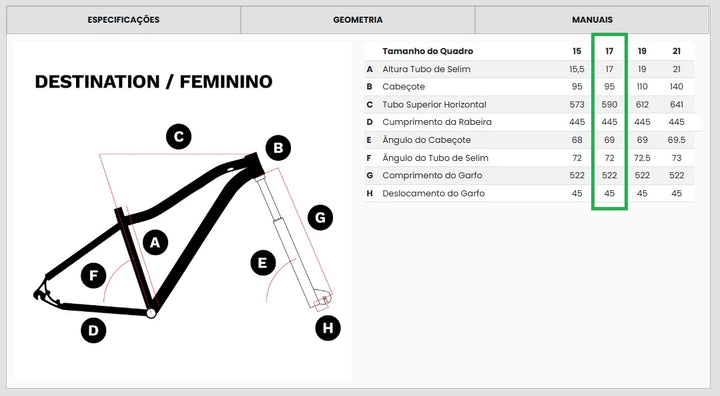 ESPECIFICAÇÕES GEOMETRIA MANUAIS

DESTINATION / FEMININO

C
B
A
G
F
E
D
H

| | Tamanho do Quadro | 15 | 17 | 19 | 21 |
|---|---|---|---|---|---|
| A | Altura Tubo de Selim | 15,5 | 17 | 19 | 21 |
| B | Cabeçote | 95 | 95 | 110 | 140 |
| C | Tubo Superior Horizontal | 573 | 590 | 612 | 641 |
| D | Cumprimento da Rabeira | 445 | 445 | 445 | 445 |
| E | Ângulo do Cabeçote | 68 | 69 | 69 | 69.5 |
| F | Ângulo do Tubo de Selim | 72 | 72 | 72.5 | 73 |
| G | Comprimento do Garfo | 522 | 522 | 522 | 522 |
| H | Deslocamento do Garfo | 45 | 45 | 45 | 45 |